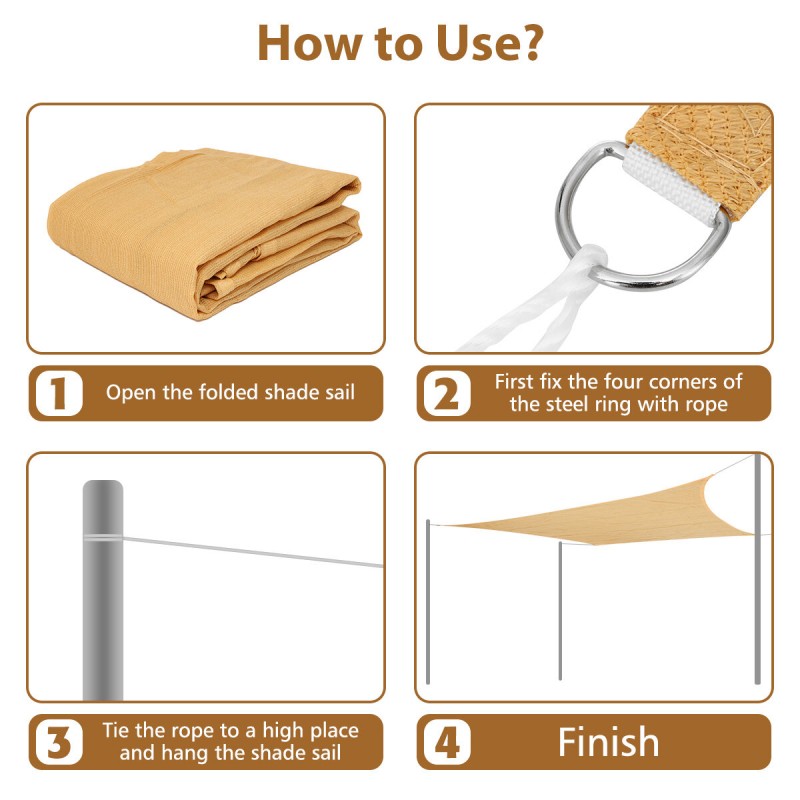 How to Use?

1 Open the folded shade sail

2 First fix the four corners of the steel ring with rope

3 Tie the rope to a high place and hang the shade sail

4 Finish