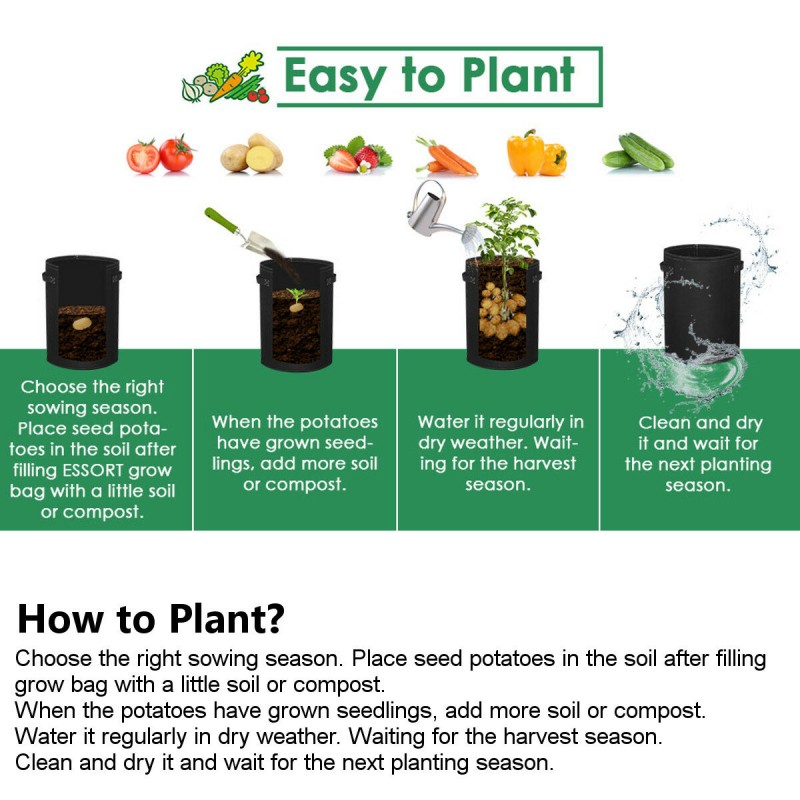 Easy to Plant

Choose the right sowing season. Place seed potatoes in the soil after filling ESSORT grow bag with a little soil or compost.

When the potatoes have grown seedlings, add more soil or compost.

Water it regularly in dry weather. Waiting for the harvest season.

Clean and dry it and wait for the next planting season.

How to Plant?

Choose the right sowing season. Place seed potatoes in the soil after filling grow bag with a little soil or compost.
When the potatoes have grown seedlings, add more soil or compost.
Water it regularly in dry weather. Waiting for the harvest season.
Clean and dry it and wait for the next planting season.