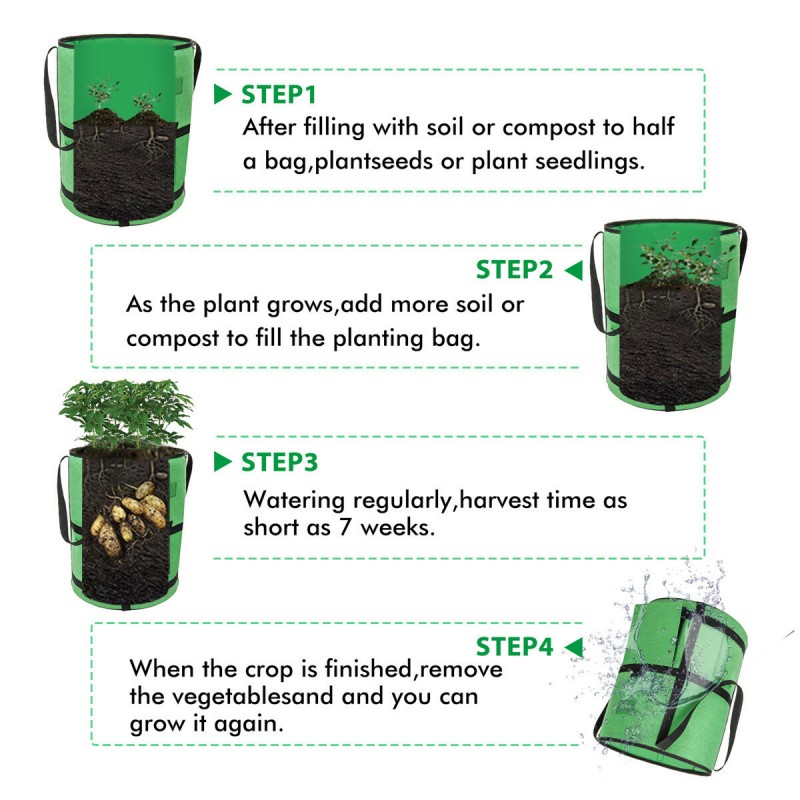 STEP1
After filling with soil or compost to half a bag,plantseeds or plant seedlings.

STEP2
As the plant grows,add more soil or compost to fill the planting bag.

STEP3
Watering regularly,harvest time as short as 7 weeks.

STEP4
When the crop is finished,remove the vegetablesand and you can grow it again.