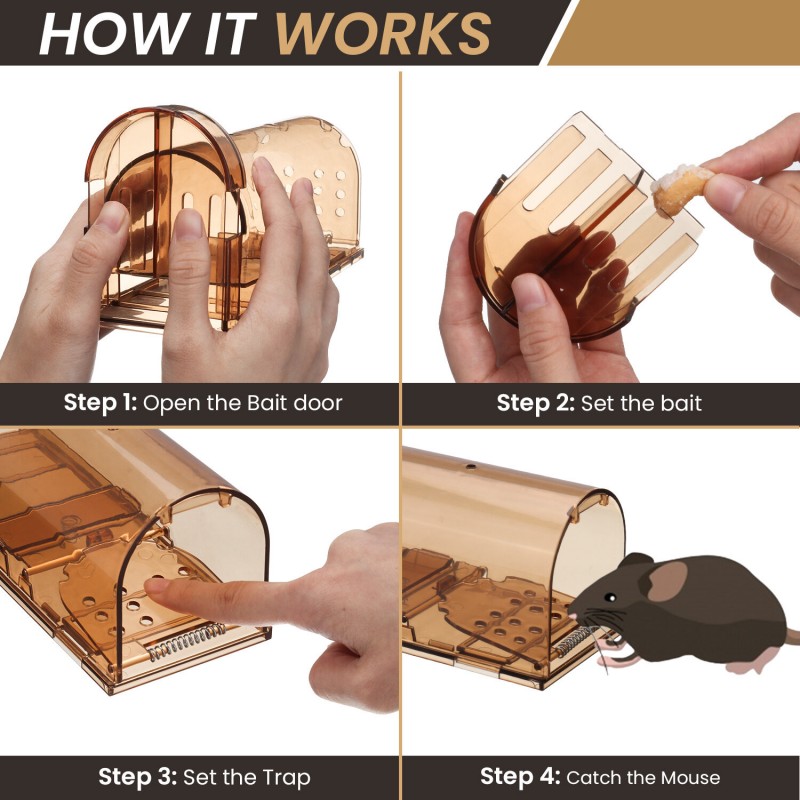 HOW IT WORKS

Step 1: Open the Bait door

Step 2: Set the bait

Step 3: Set the Trap

Step 4: Catch the Mouse