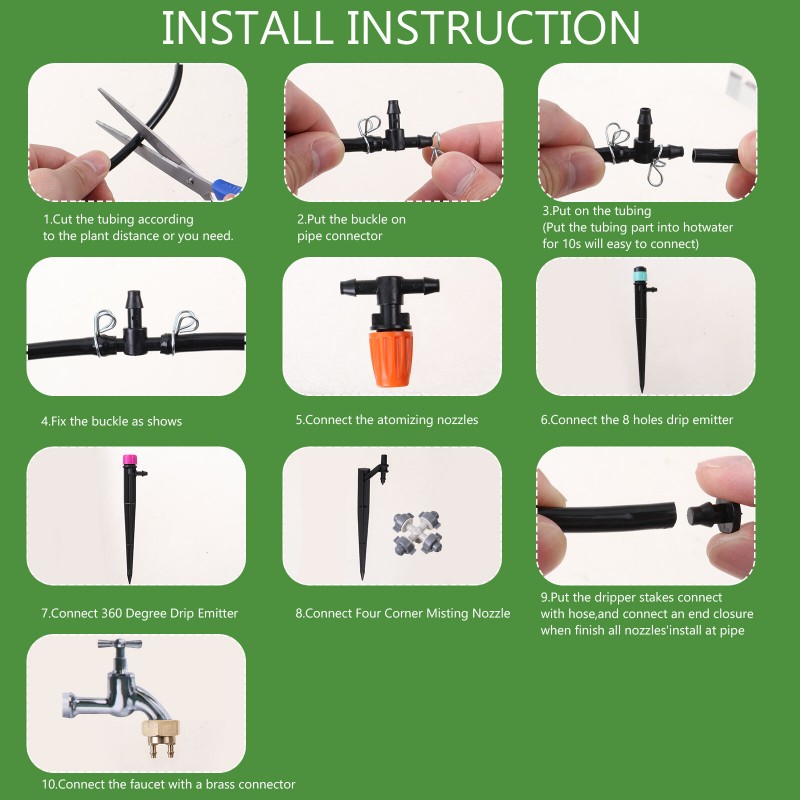 INSTALL INSTRUCTION

1.Cut the tubing according to the plant distance or you need.

2.Put the buckle on pipe connector

3.Put on the tubing (Put the tubing part into hotwater for 10s will easy to connect)

4.Fix the buckle as shows

5.Connect the atomizing nozzles

6.Connect the 8 holes drip emitter

7.Connect 360 Degree Drip Emitter

8.Connect Four Corner Misting Nozzle

9.Put the dripper stakes connect with hose,and connect an end closure when finish all nozzles'install at pipe

10.Connect the faucet with a brass connector