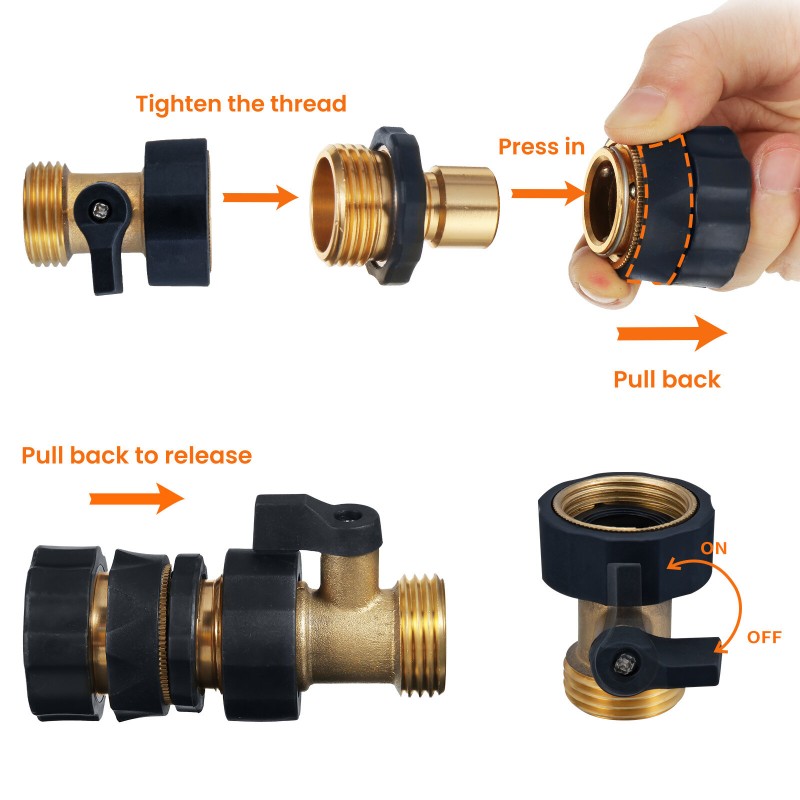 Tighten the thread

Press in

Pull back

Pull back to release

ON

OFF