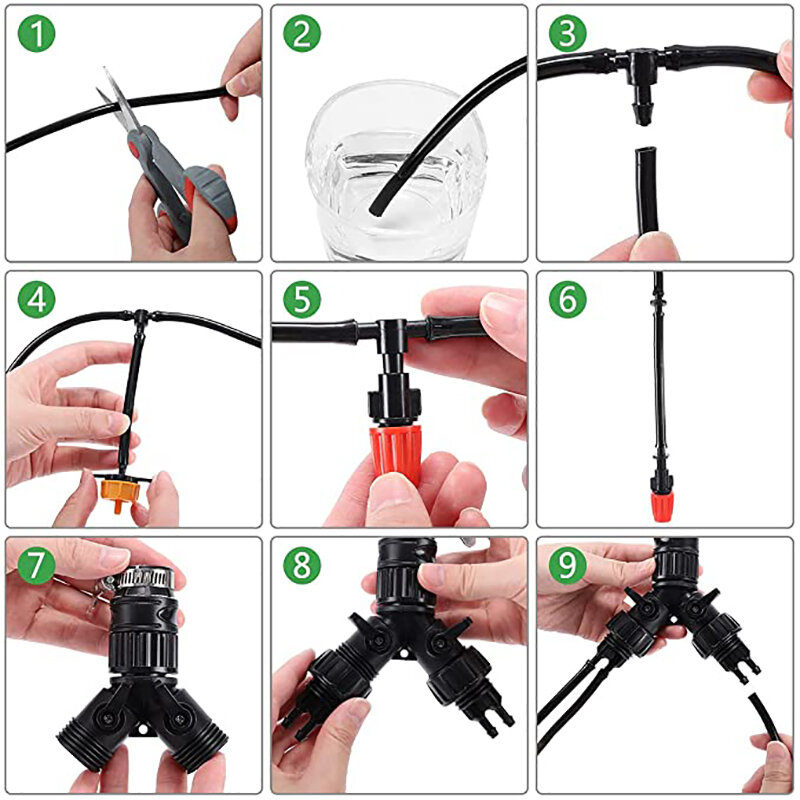 1

2

3

4

5

6

7

8

9