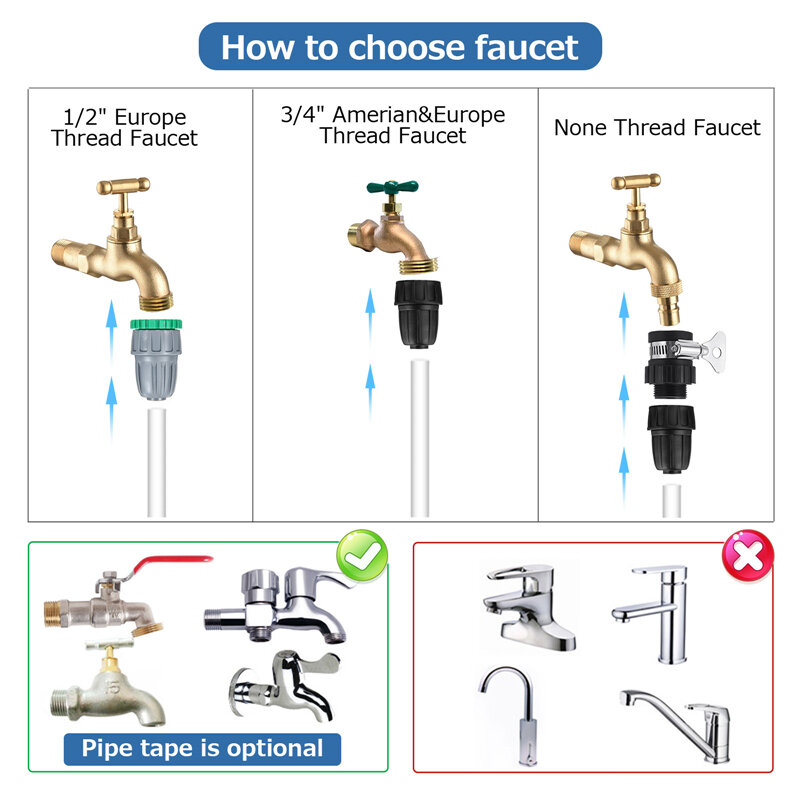 How to choose faucet

1/2" Europe Thread Faucet

3/4" Amerian&Europe Thread Faucet

None Thread Faucet

Pipe tape is optional